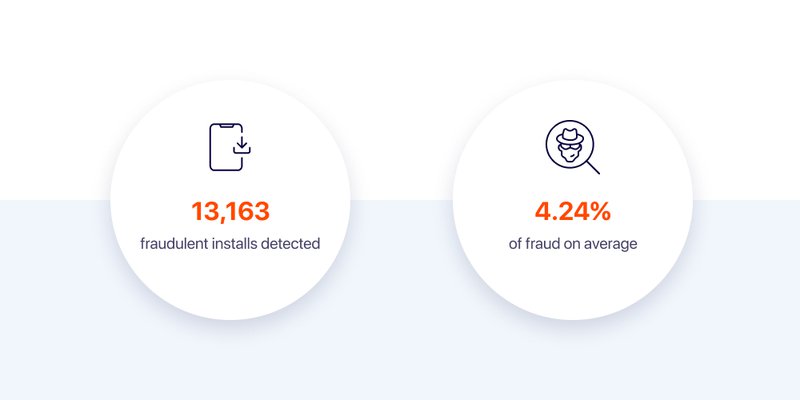 13,163
fraudulent installs detected

4.24%
of fraud on average