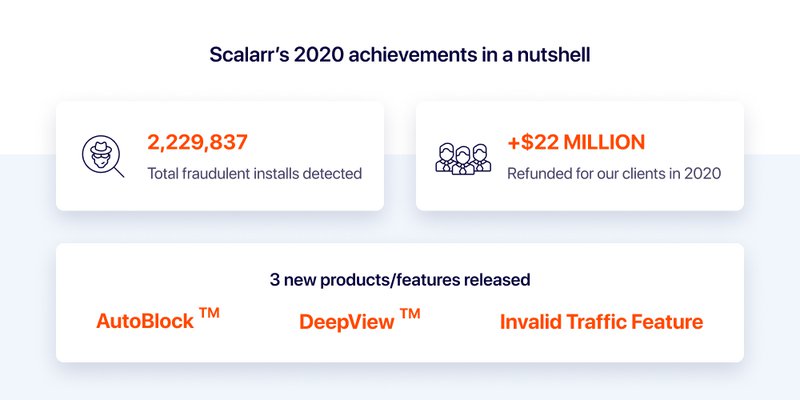 Scalarr's 2020 achievements in a nutshell

2,229,837
Total fraudulent installs detected

+$22 MILLION
Refunded for our clients in 2020

3 new products/features released

AutoBlock ™

DeepView ™

Invalid Traffic Feature