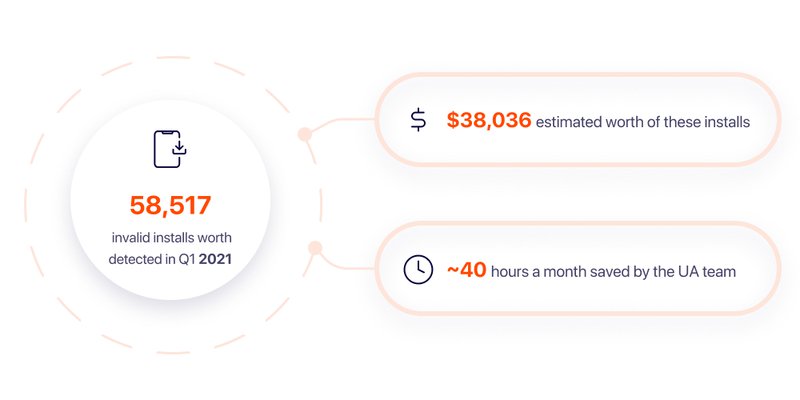 58,517
invalid installs worth detected in Q1 2021

$ $38,036 estimated worth of these installs

~40 hours a month saved by the UA team